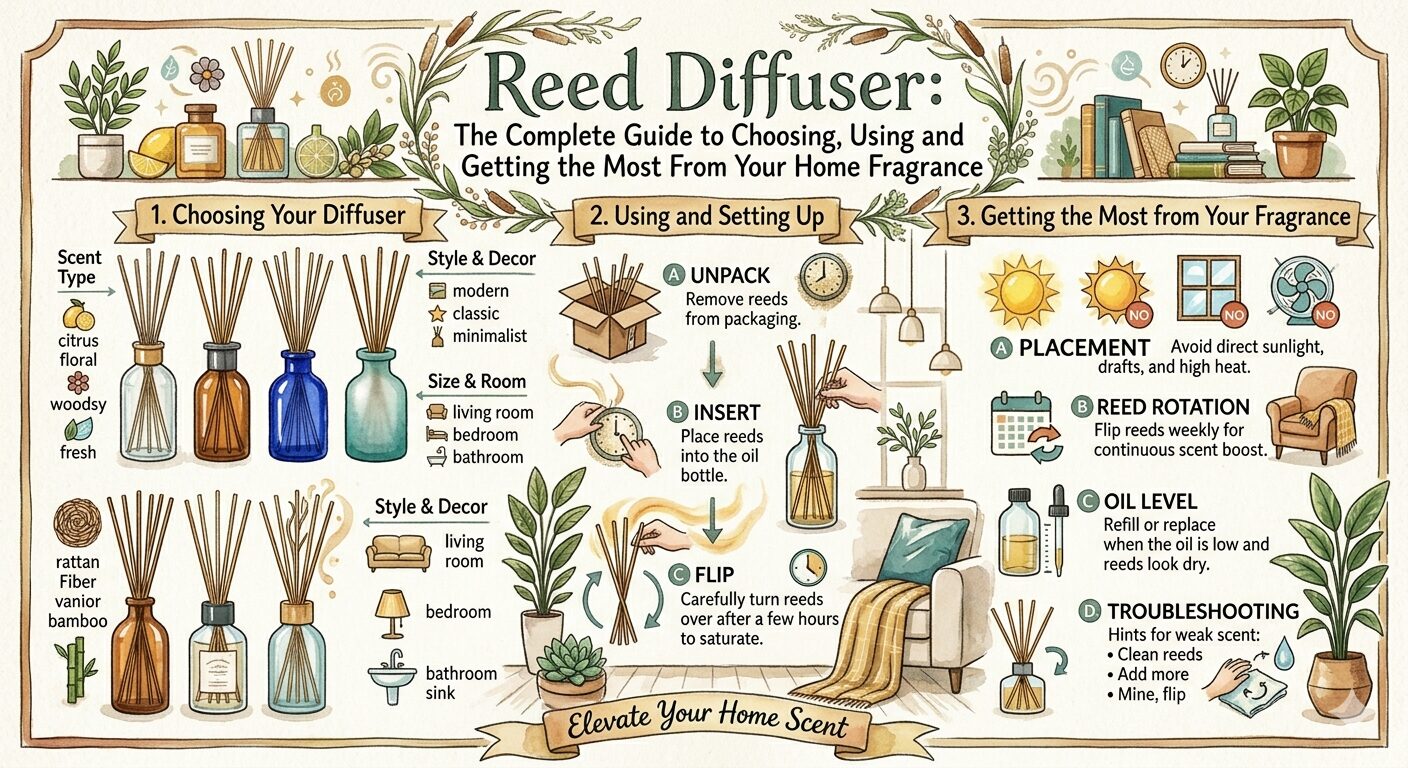 Reed Diffuser:
The Complete Guide to Choosing, Using and Getting the Most From Your Home Fragrance

1. Choosing Your Diffuser

Scent Type
citrus
floral
woodsy
fresh

Style & Decor
modern
classic
minimalist

Size & Room
living room
bedroom
bathroom

rattan
Fiber
vanior
bamboo

Style & Decor
living room
bedroom
bathroom sink

2. Using and Setting Up

A UNPACK
Remove reeds from packaging.

B INSERT
Place reeds into the oil bottle.

C FLIP
Carefully turn reeds over after a few hours to saturate.

3. Getting the Most from Your Fragrance

NO
NO
NO

A PLACEMENT Avoid direct sunlight, drafts, and high heat.

B REED ROTATION
Flip reeds weekly for continuous scent boost.

C OIL LEVEL
Refill or replace when the oil is low and reeds look dry.

D TROUBLESHOOTING
Hints for weak scent:
• Clean reeds
• Add more
• Mine, flip

Elevate Your Home Scent